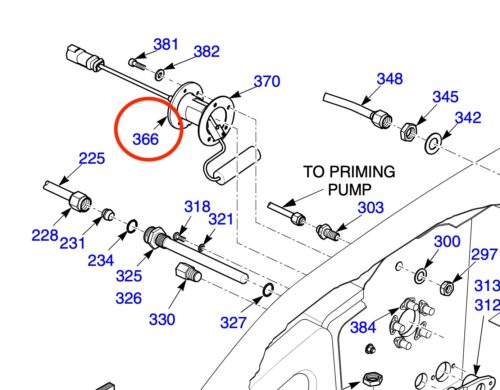 381
382
370
348
345
342
366
225
TO PRIMING PUMP
318
321
303
228
231
234
325
326
330
327
300
297
313
312
384