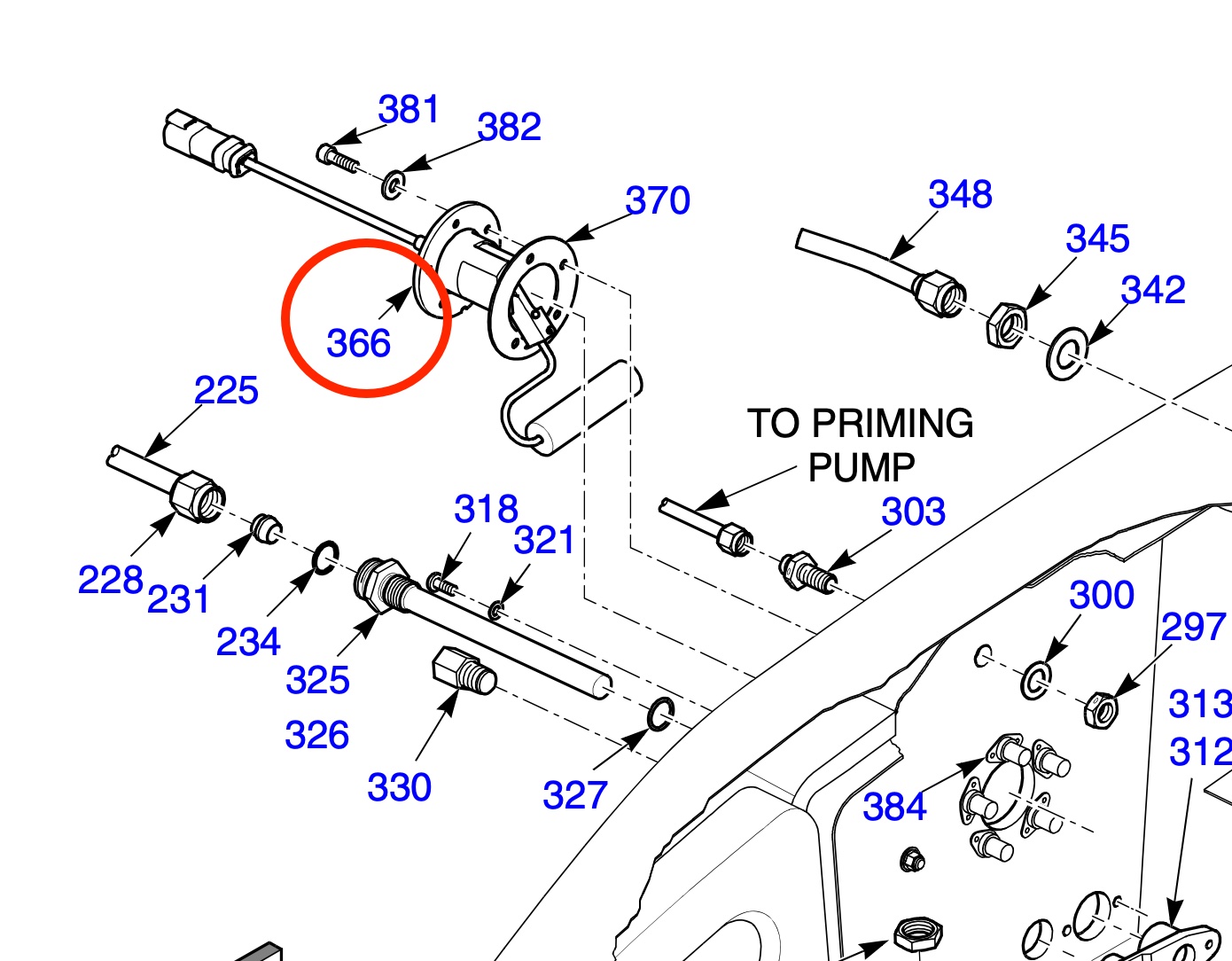 381
382
370
348
345
342
366
225
TO PRIMING PUMP
318
321
303
228
231
234
325
326
330
327
300
297
313
312
384